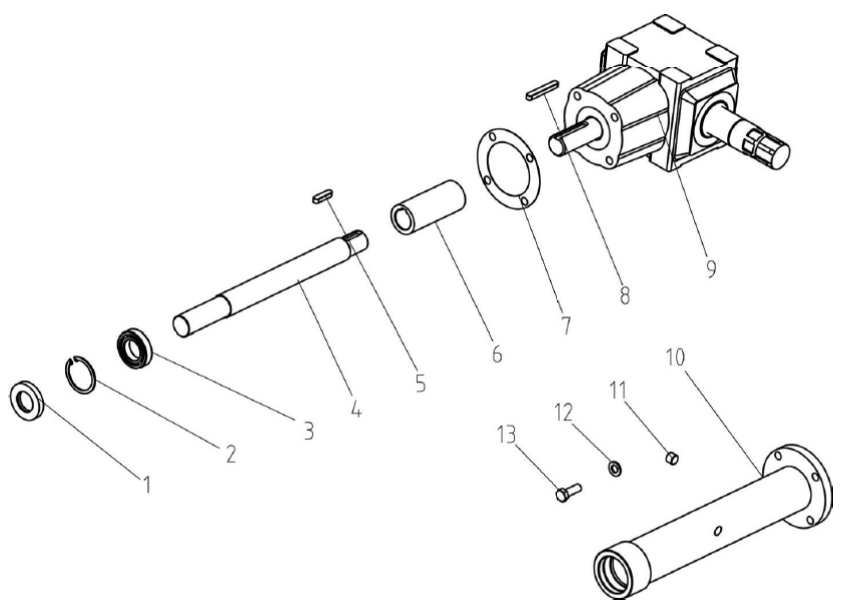 9
8
7
6
5
4
3
2
1
10
11
12
13